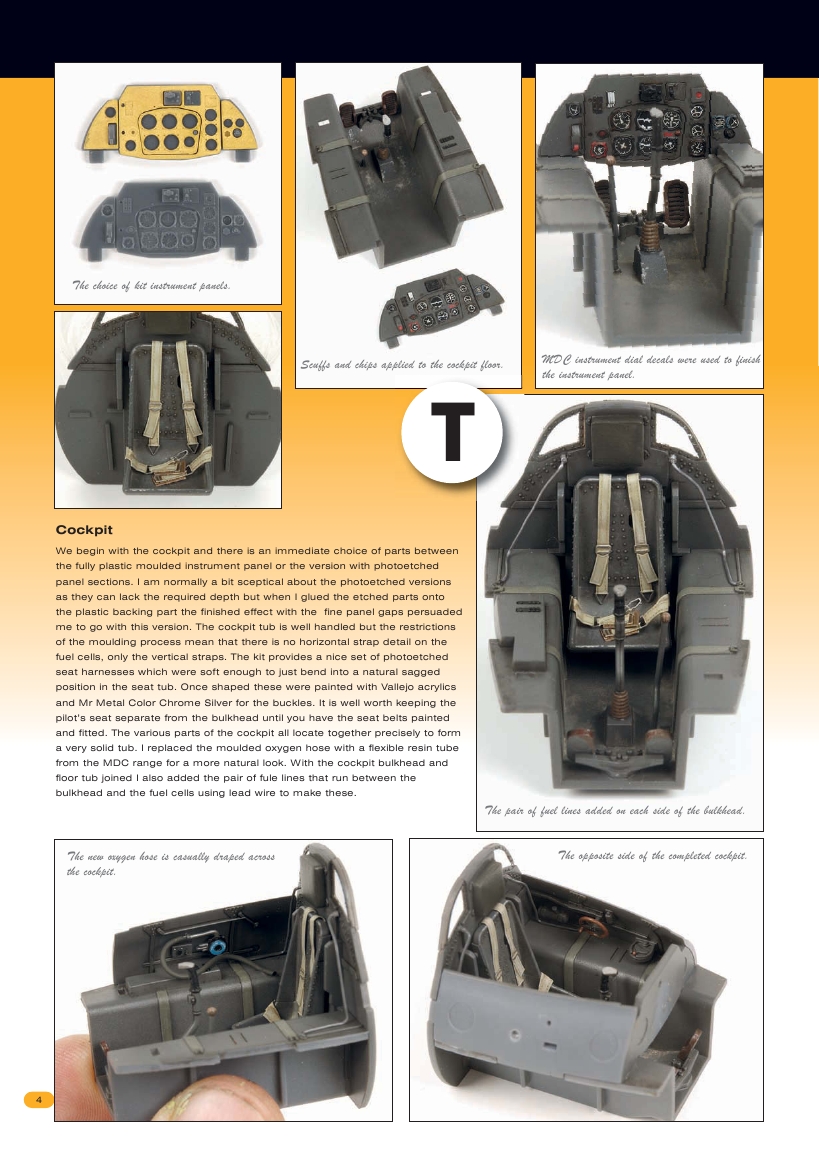 The choice of kit instrument panels.

Scuffs and chips applied to the cockpit floor.

MDC instrument dial decals were used to finish the instrument panel.

T

Cockpit

We begin with the cockpit and there is an immediate choice of parts between the fully plastic moulded instrument panel or the version with photoetched panel sections. I am normally a bit sceptical about the photoetched versions as they can lack the required depth but when I glued the etched parts onto the plastic backing part the finished effect with the fine panel gaps persuaded me to go with this version. The cockpit tub is well handled but the restrictions of the moulding process mean that there is no horizontal strap detail on the fuel cells, only the vertical straps. The kit provides a nice set of photoetched seat harnesses which were soft enough to just bend into a natural sagged position in the seat tub. Once shaped these were painted with Vallejo acrylics and Mr Metal Color Chrome Silver for the buckles. It is well worth keeping the pilot's seat separate from the bulkhead until you have the seat belts painted and fitted. The various parts of the cockpit all locate together precisely to form a very solid tub. I replaced the moulded oxygen hose with a flexible resin tube from the MDC range for a more natural look. With the cockpit bulkhead and floor tub joined I also added the pair of fule lines that run between the bulkhead and the fuel cells using lead wire to make these.

The pair of fuel lines added on each side of the bulkhead.

The new oxygen hose is casually draped across the cockpit.

The opposite side of the completed cockpit.

4